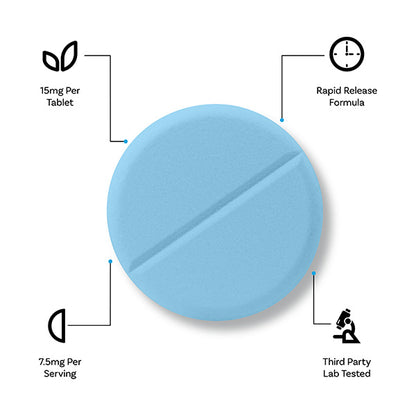 15mg Per Tablet

Rapid Release Formula

7.5mg Per Serving

Third Party Lab Tested